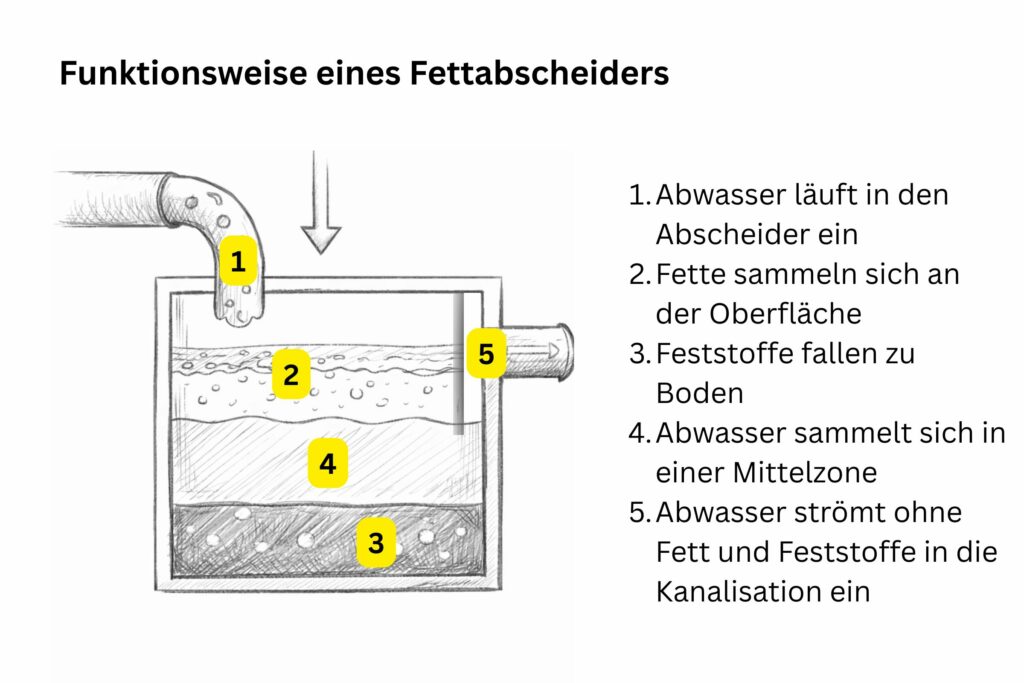 Funktionsweise eines Fettabscheiders

1

2

5

4

3

1. Abwasser läuft in den Abscheider ein
2. Fette sammeln sich an der Oberfläche
3. Feststoffe fallen zu Boden
4. Abwasser sammelt sich in einer Mittelzone
5. Abwasser strömt ohne Fett und Feststoffe in die Kanalisation ein